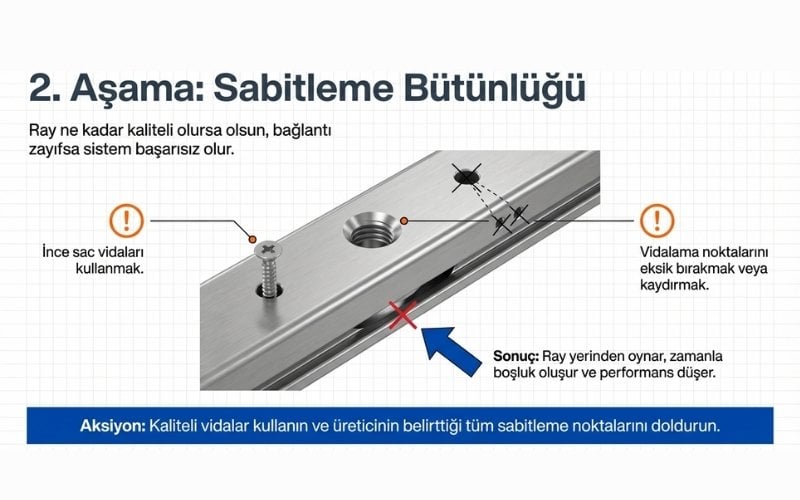 2. Aşama: Sabitleme Bütünlüğü

Ray ne kadar kaliteli olursa olsun, bağlantı zayıfsa sistem başarısız olur.

!

İnce sac vidaları kullanmak.

!

Vidalama noktalarını eksik bırakmak veya kaydırmak.

Sonuç: Ray yerinden oynar, zamanla boşluk oluşur ve performans düşer.

Aksiyon: Kaliteli vidalar kullanın ve üreticinin belirttiği tüm sabitleme noktalarını doldurun.