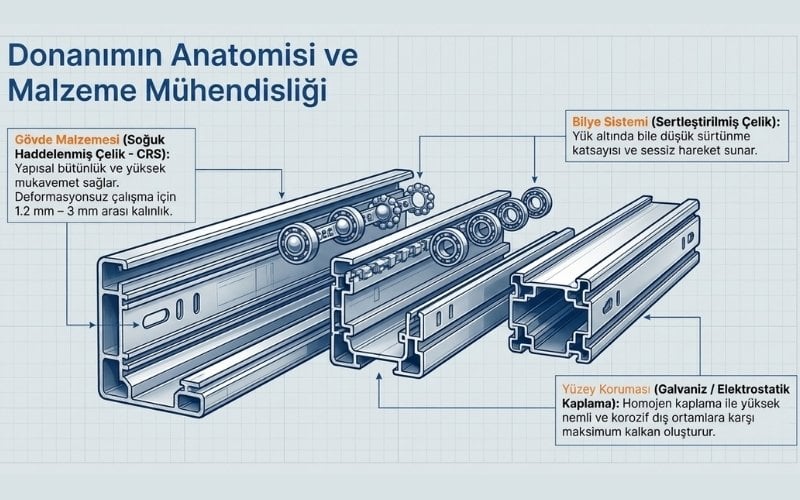 Donanımın Anatomisi ve Malzeme Mühendisliği

Gövde Malzemesi (Soğuk Haddelenmiş Çelik - CRS): Yapısal bütünlük ve yüksek mukavemet sağlar. Deformasyonsuz çalışma için 1.2 mm – 3 mm arası kalınlık.

Bilye Sistemi (Sertleştirilmiş Çelik): Yük altında bile düşük sürtünme katsayısı ve sessiz hareket sunar.

Yüzey Koruması (Galvaniz / Elektrostatik Kaplama): Homojen kaplama ile yüksek nemli ve korozif dış ortamlara karşı maksimum kalkan oluşturur.